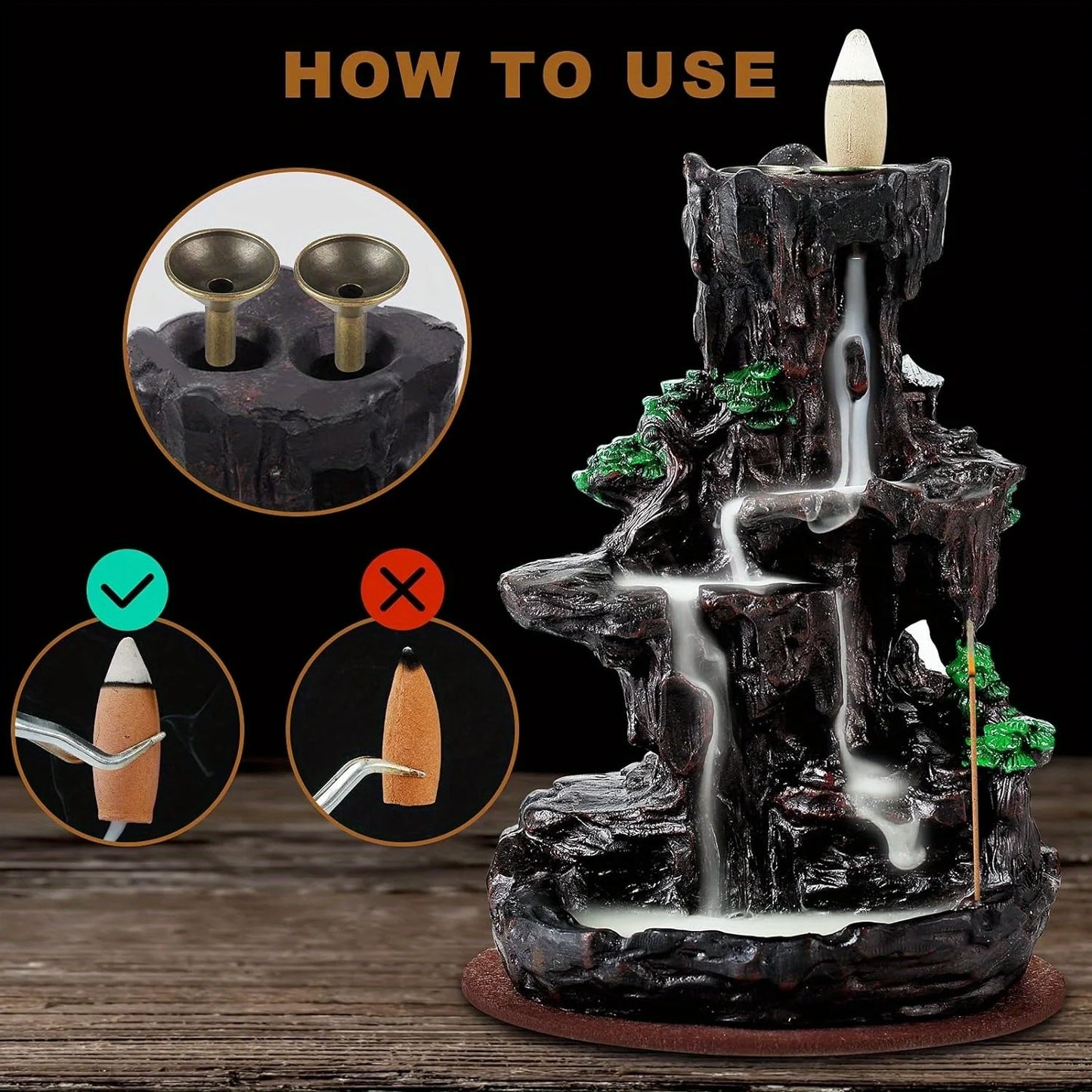 HOW TO USE