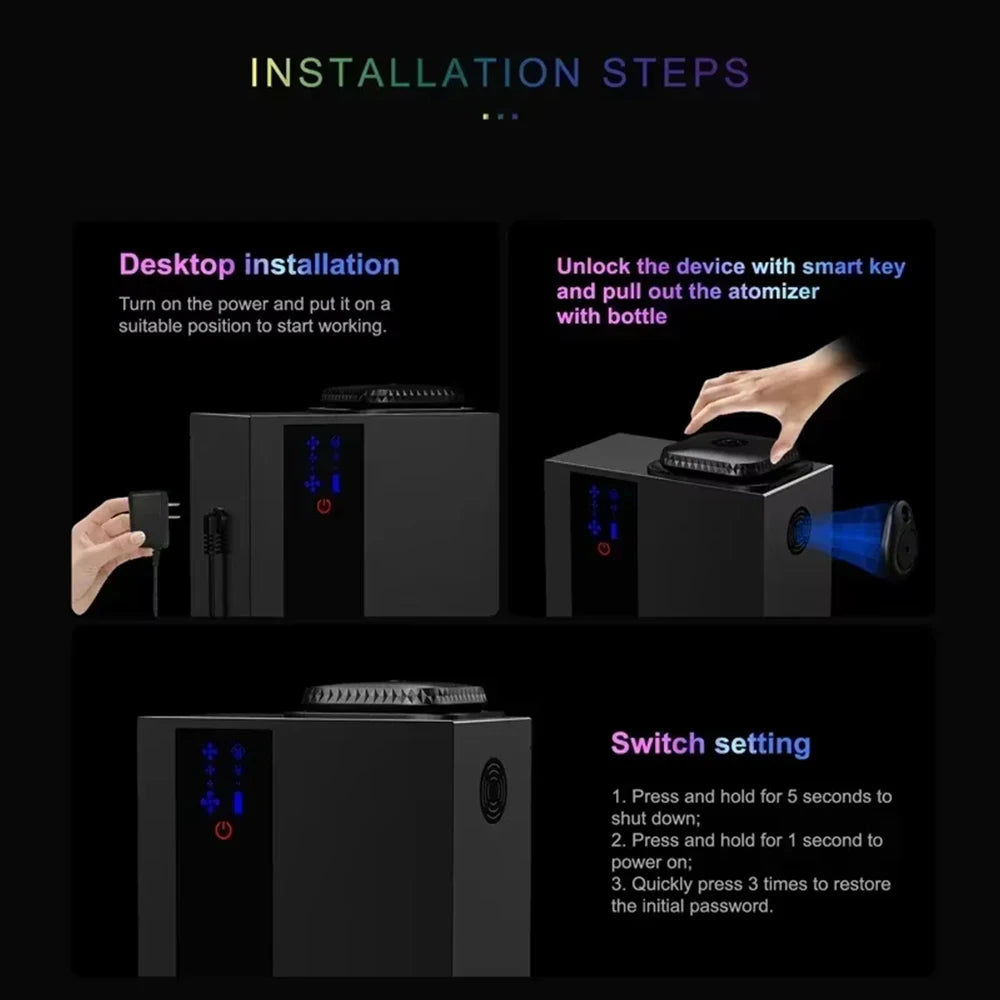 INSTALLATION STEPS

Desktop installation

Turn on the power and put it on a suitable position to start working.

Unlock the device with smart key and pull out the atomizer with bottle

Switch setting

1. Press and hold for 5 seconds to shut down;
2. Press and hold for 1 second to power on;
3. Quickly press 3 times to restore the initial password.